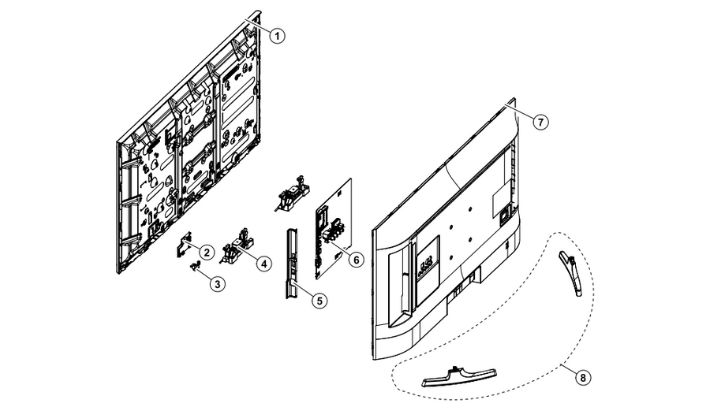 1
2
3
4
5
6
7
8