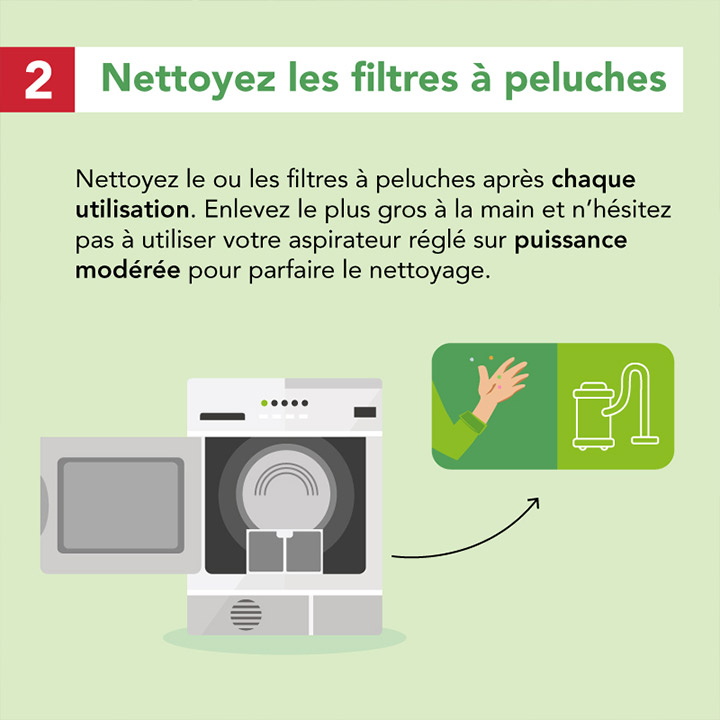 2 Nettoyez les filtres à peluches

Nettoyez le ou les filtres à peluches après chaque utilisation. Enlevez le plus gros à la main et n'hésitez pas à utiliser votre aspirateur réglé sur puissance modérée pour parfaire le nettoyage.